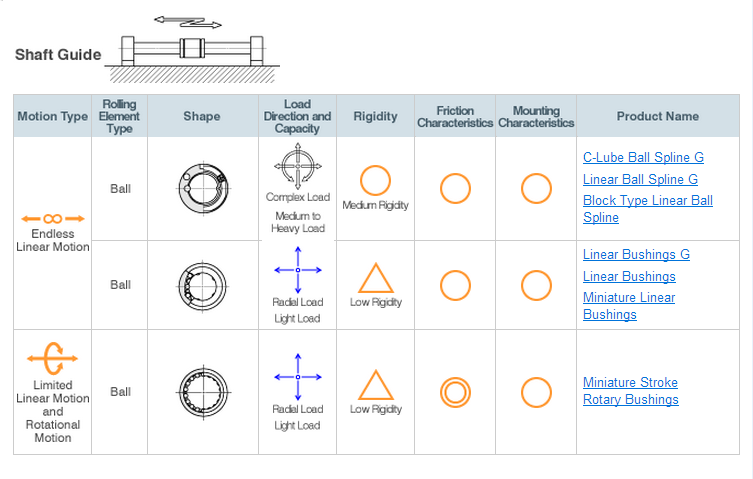 Shaft Guide

| Motion Type | Rolling Element Type | Shape | Load Direction and Capacity | Rigidity | Friction Characteristics | Mounting Characteristics | Product Name |
|---|---|---|---|---|---|---|---|
| Endless Linear Motion | Ball | | Complex Load Medium to Heavy Load | Medium Rigidity | | | C-Lube Ball Spline G Linear Ball Spline G Block Type Linear Ball Spline |
| | Ball | | Radial Load Light Load | Low Rigidity | | | Linear Bushings G Linear Bushings Miniature Linear Bushings |
| Limited Linear Motion and Rotational Motion | Ball | | Radial Load Light Load | Low Rigidity | | | Miniature Stroke Rotary Bushings |